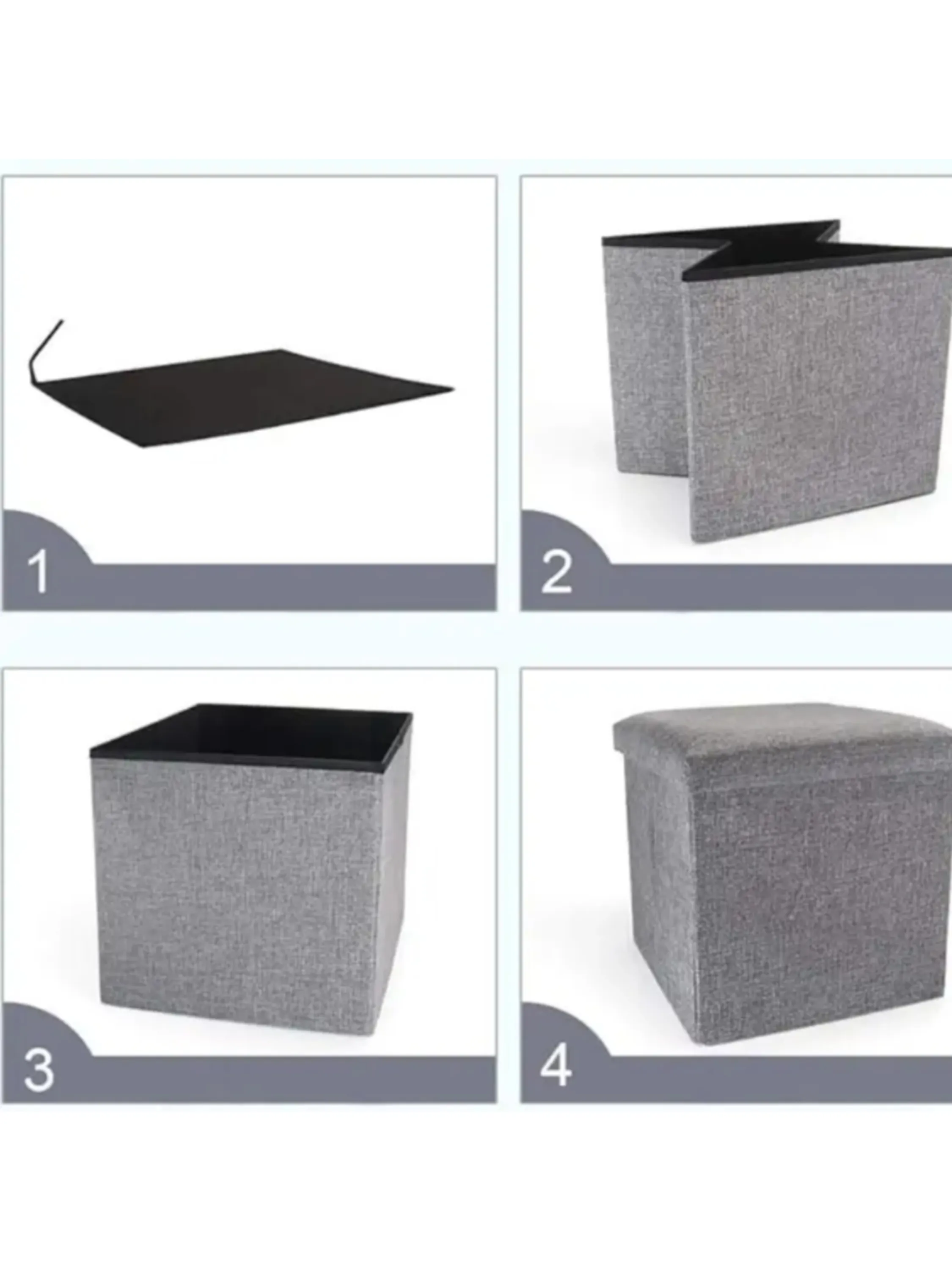 1

2

3

4