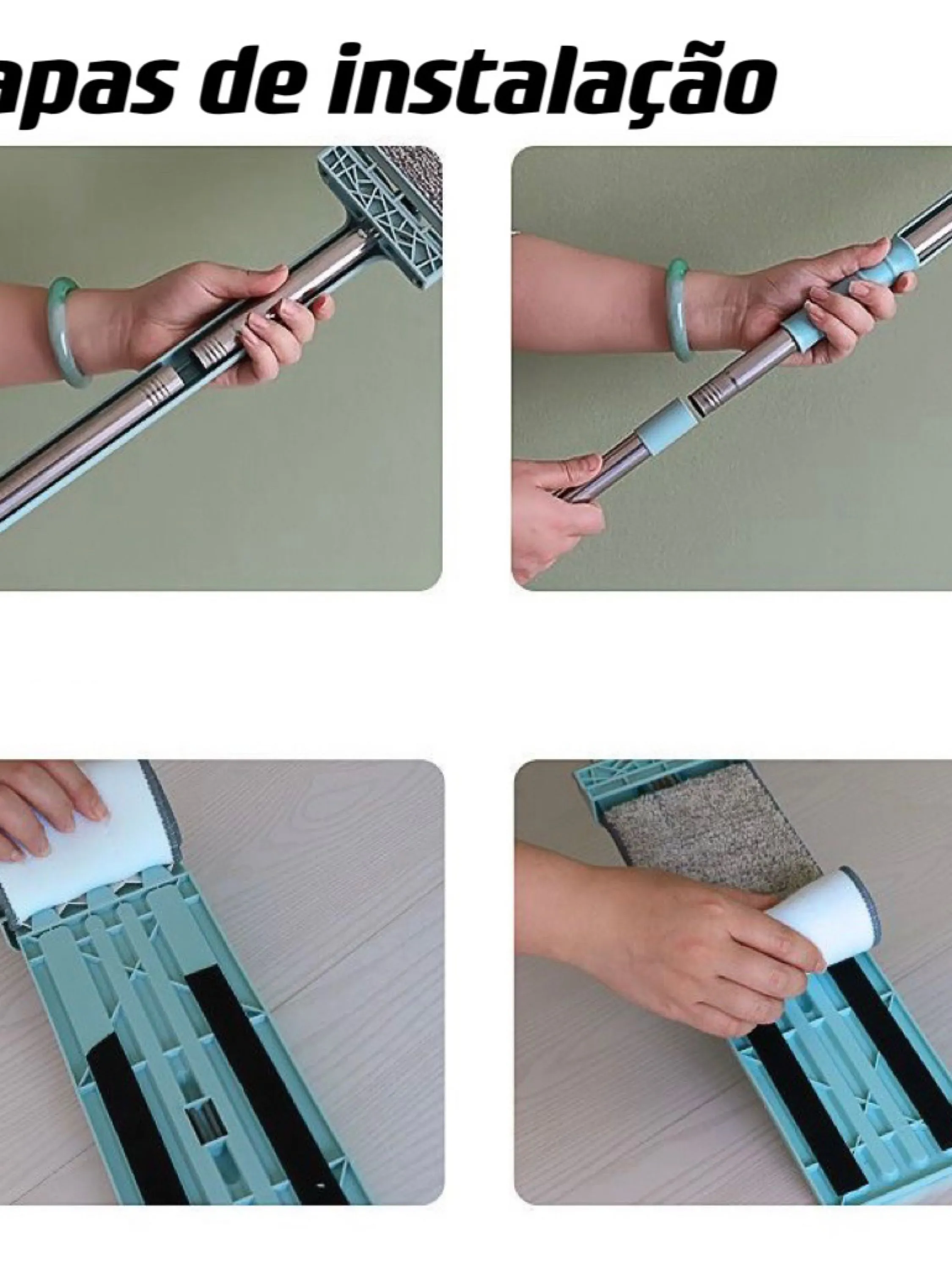 apas de instalação